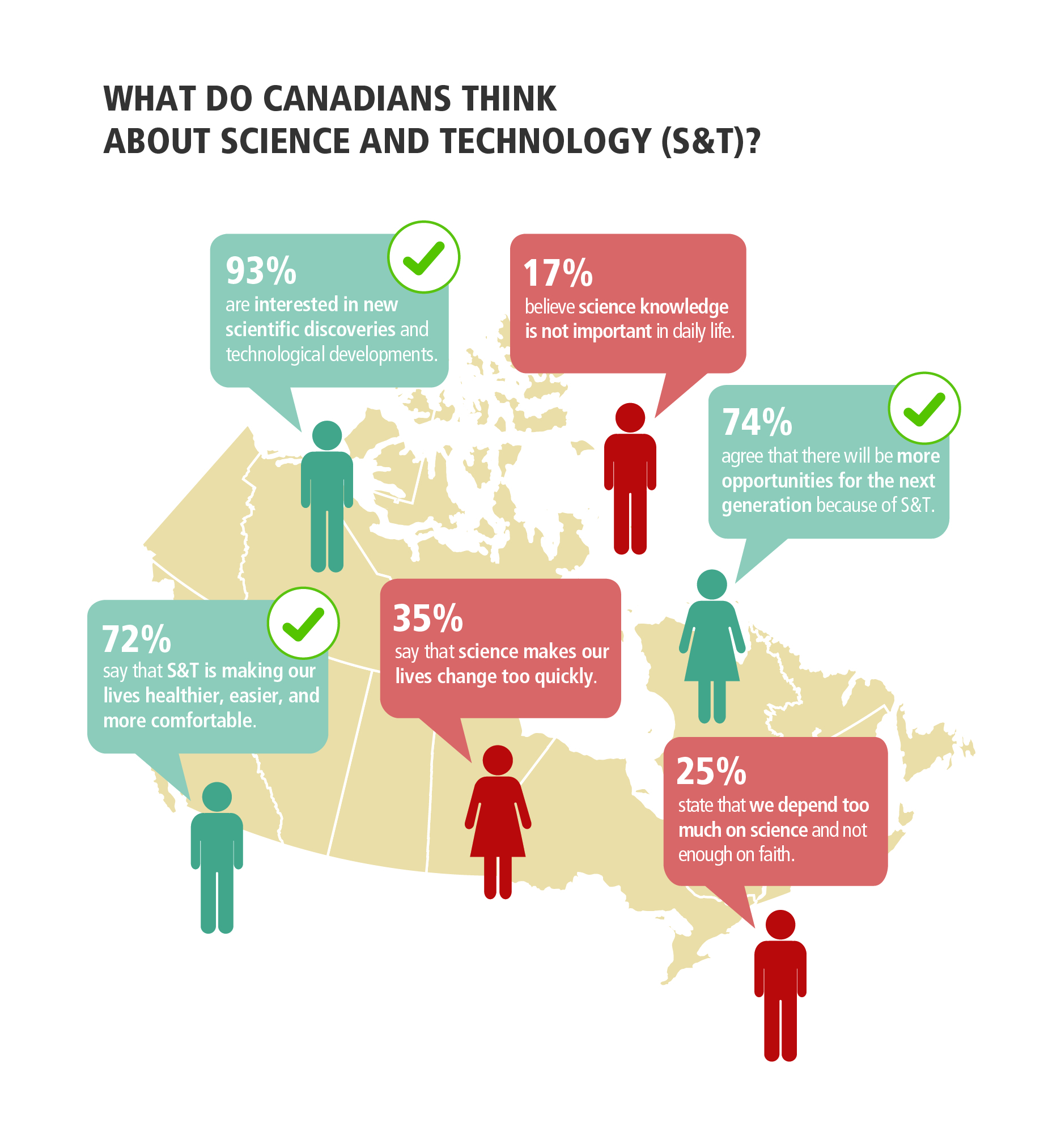 WHAT DO CANADIANS THINK ABOUT SCIENCE AND TECHNOLOGY (S&T)?

93%
are interested in new scientific discoveries and technological developments.

17%
believe science knowledge is not important in daily life.

74%
agree that there will be more opportunities for the next generation because of S&T.

72%
say that S&T is making our lives healthier, easier, and more comfortable.

35%
say that science makes our lives change too quickly.

25%
state that we depend too much on science and not enough on faith.